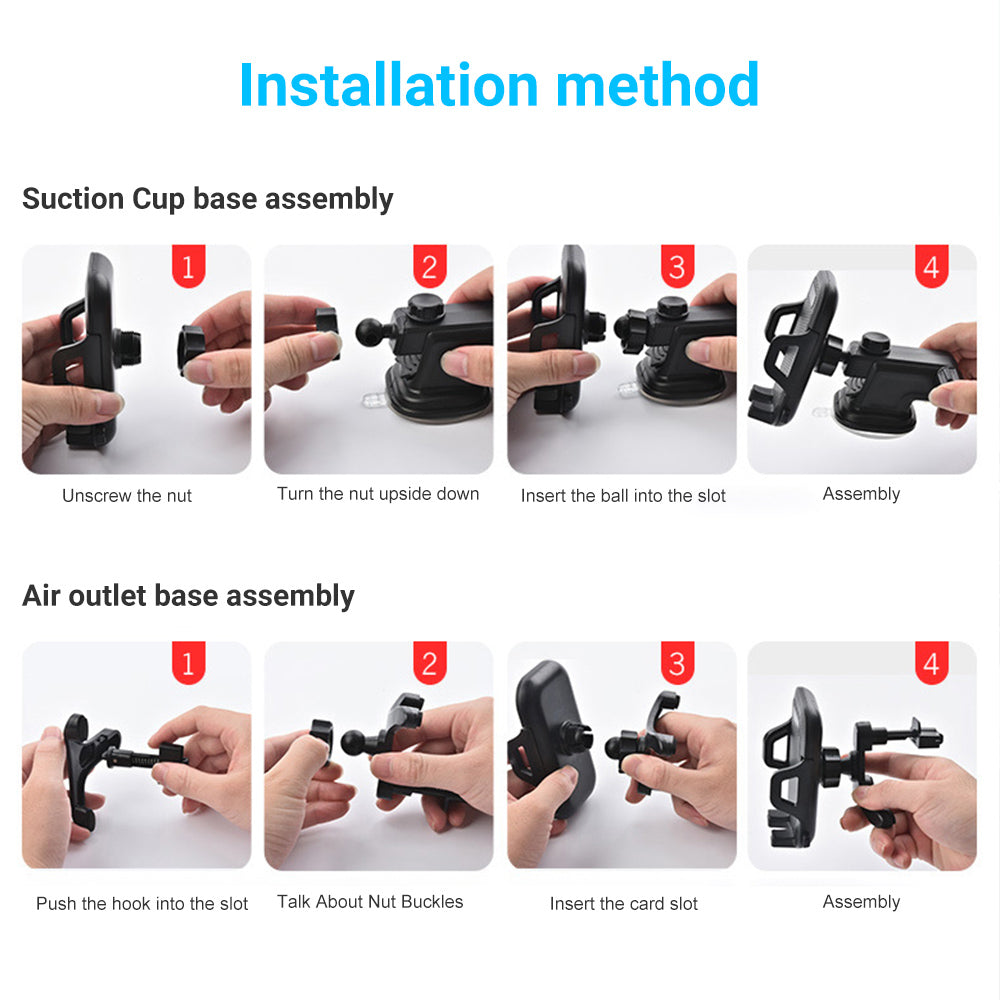 Installation method

Suction Cup base assembly

1

Unscrew the nut

2

Turn the nut upside down

3

Insert the ball into the slot

4

Assembly

Air outlet base assembly

1

Push the hook into the slot

2

Talk About Nut Buckles

3

Insert the card slot

4

Assembly